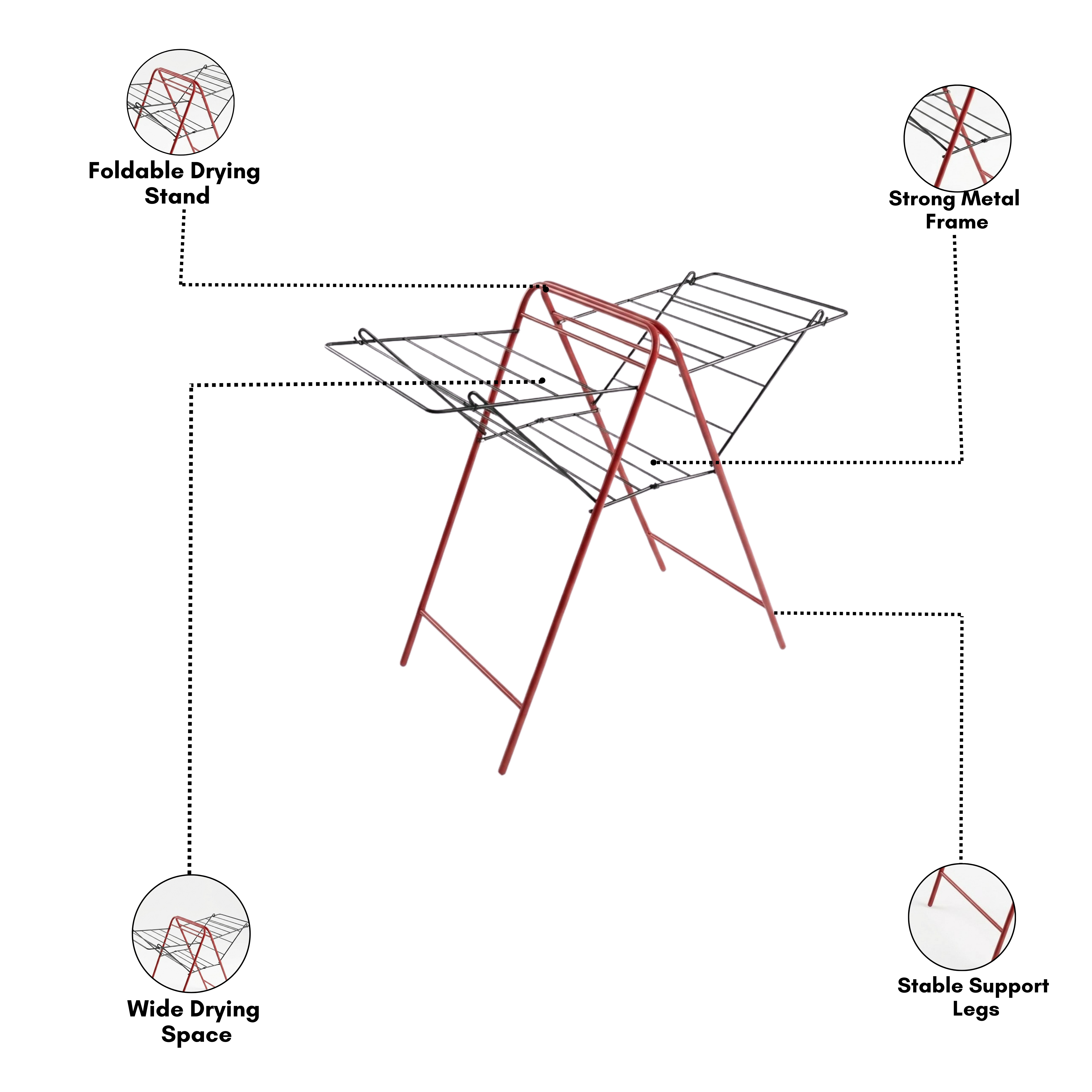 Foldable Drying Stand

Strong Metal Frame

Wide Drying Space

Stable Support Legs