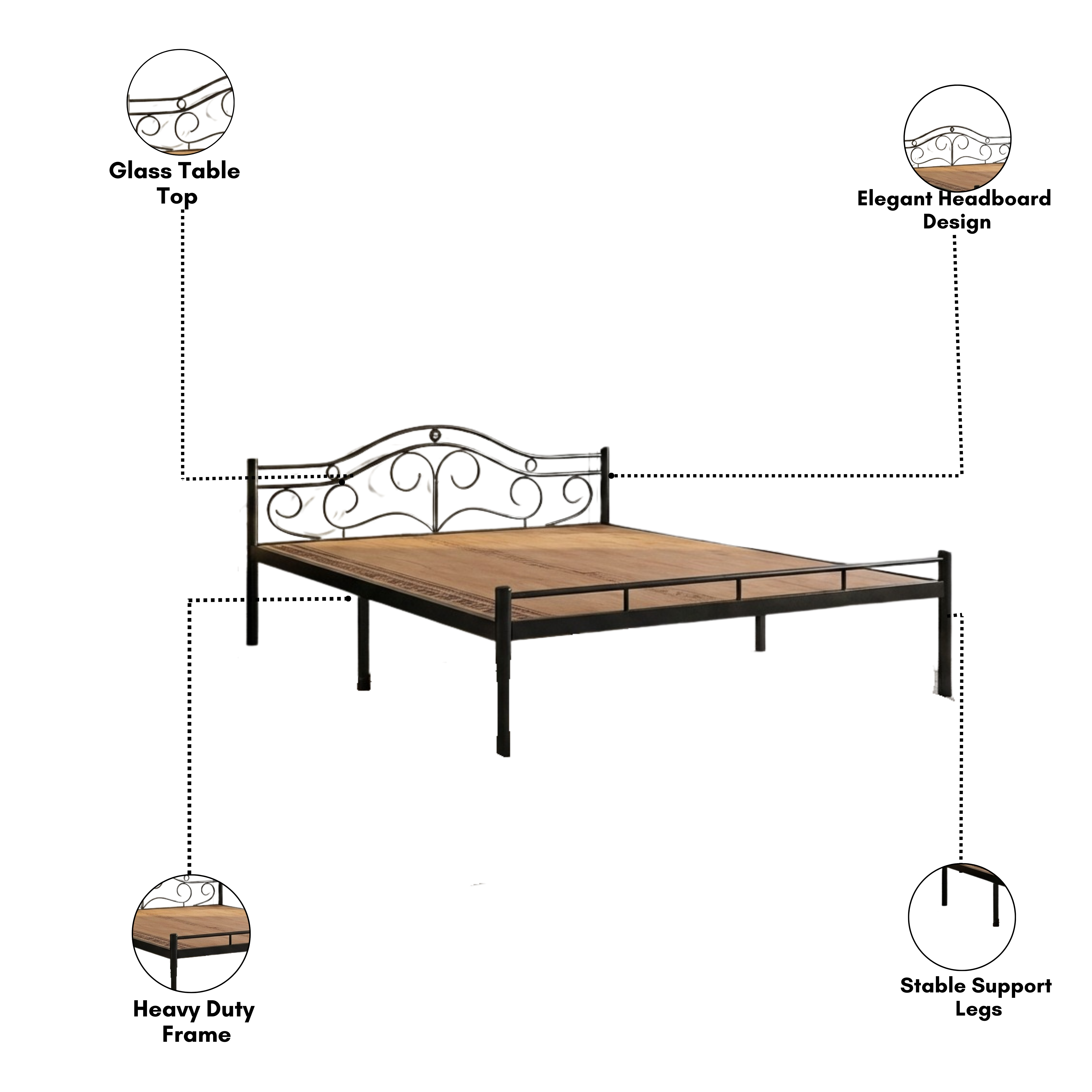 Glass Table Top

Elegant Headboard Design

Heavy Duty Frame

Stable Support Legs