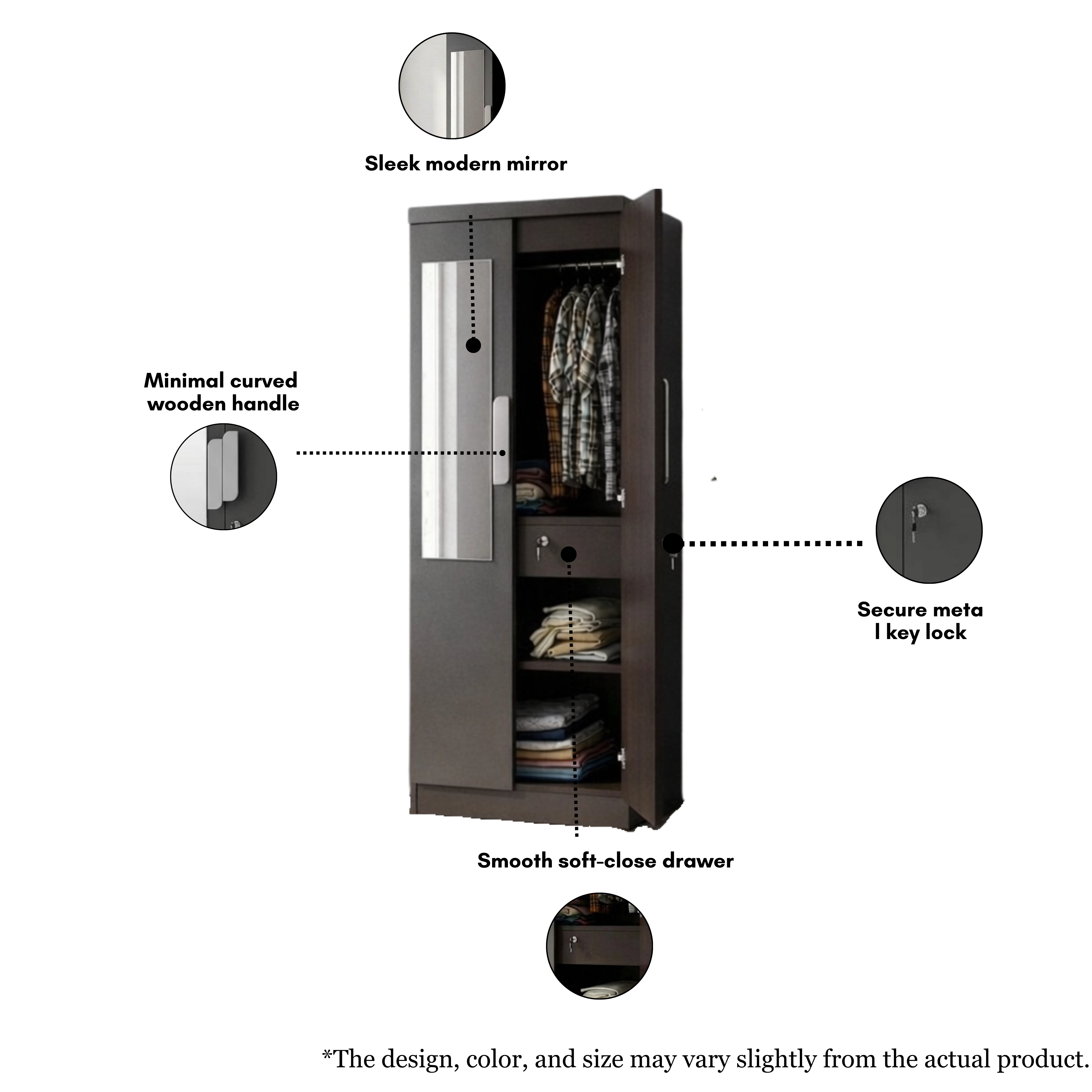 Sleek modern mirror

Minimal curved wooden handle

Secure meta l key lock

Smooth soft-close drawer

*The design, color, and size may vary slightly from the actual product.