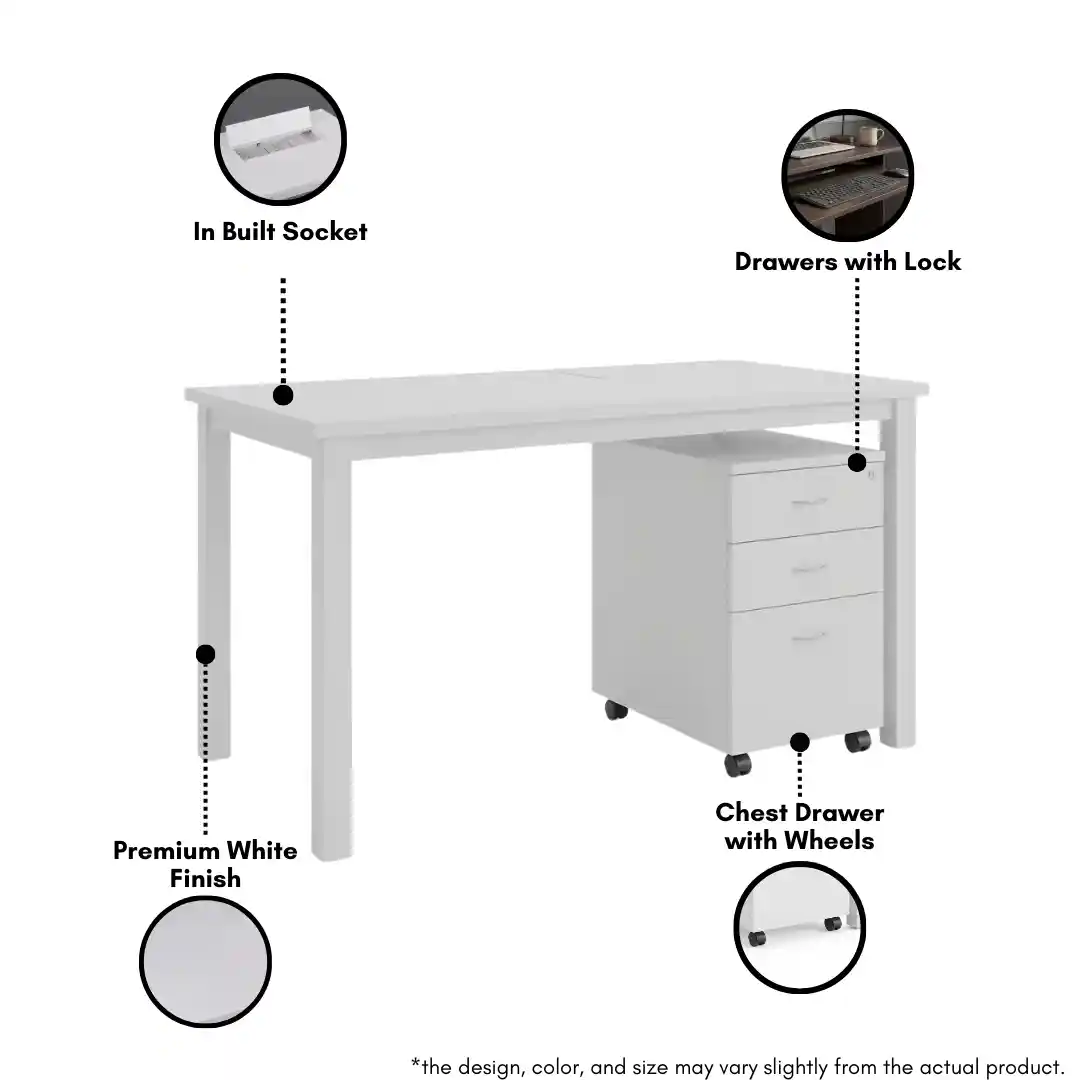 In Built Socket

Drawers with Lock

Premium White Finish

Chest Drawer with Wheels

*the design, color, and size may vary slightly from the actual product.